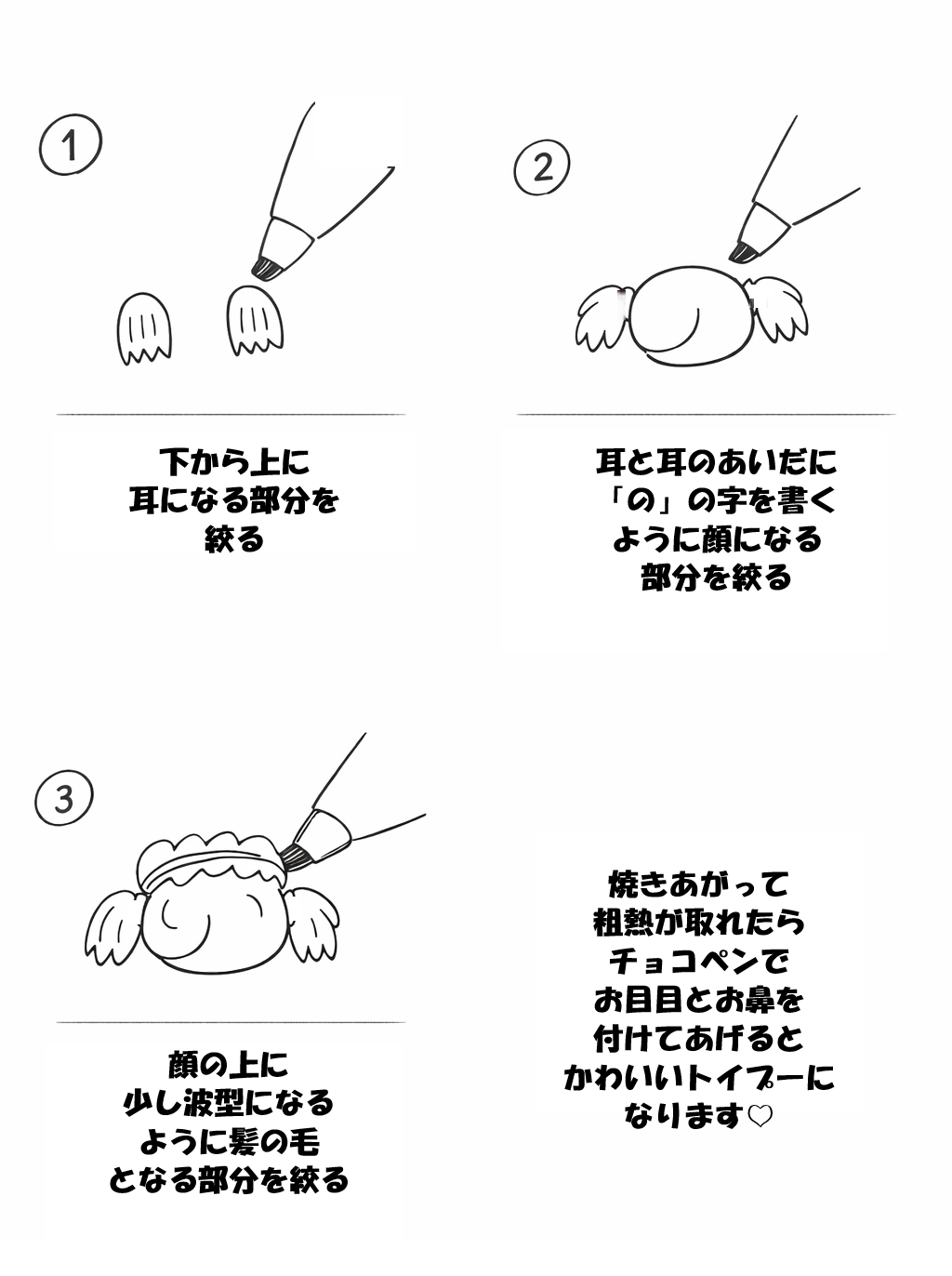 1

下から上に
耳になる部分を
絞る

2

耳と耳のあいだに
「の」の字を書く
ように顔になる
部分を絞る

3

顔の上に
少し波型になる
ように髪の毛
となる部分を絞る

焼きあがって
粗熱が取れたら
チョコペンで
お目目とお鼻を
付けてあげると
かわいいトイプーに
なります♡